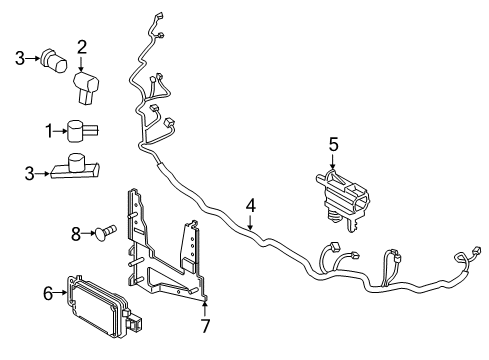 3
2
1
3
5
4
8
6
7