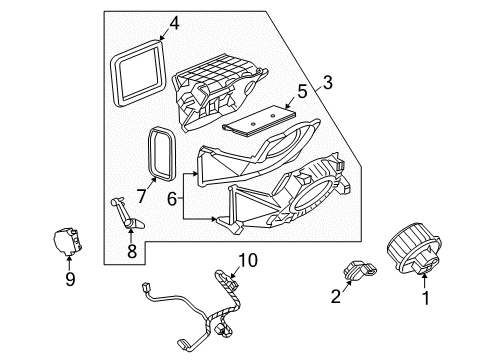 4
3
5
7
6
8
9
10
2
1