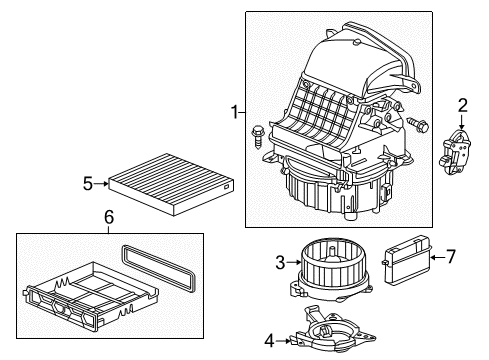 1
2
5
6
3
7
4