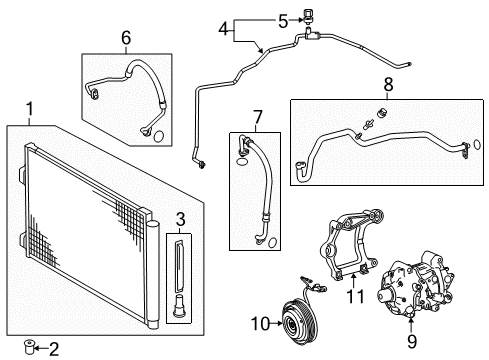 4
5
6
8
1
7
3
11
10
9
2