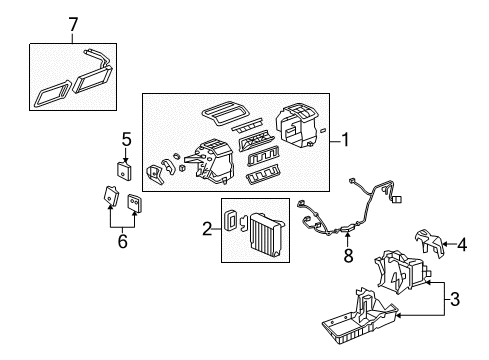 7
5
1
6
2
8
4
3