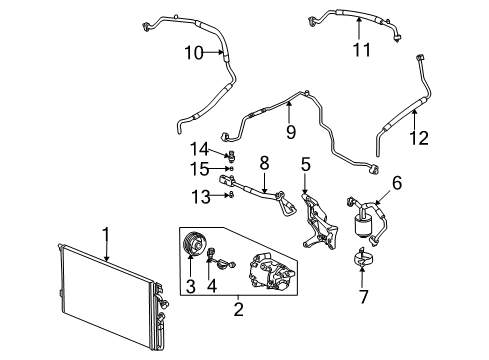 10
11
9
12
14
15
8
5
6
13
1
3
4
2
7