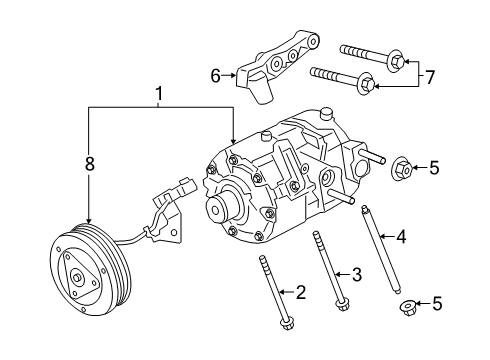 6
7
1
8
5
4
3
2
5