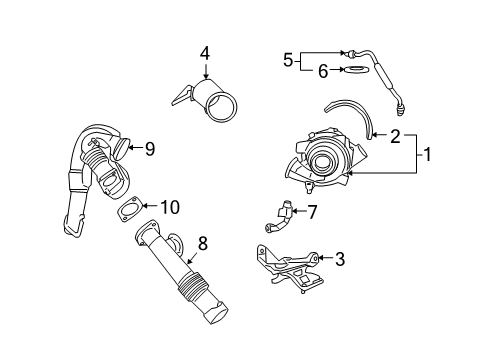 4
5
6
2
1
9
10
7
8
3