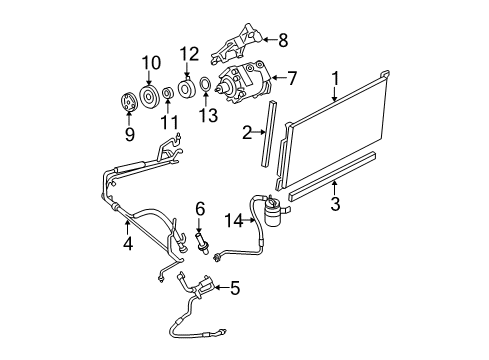 8
10
12
7
1
9
11
13
2
3
6
14
4
5