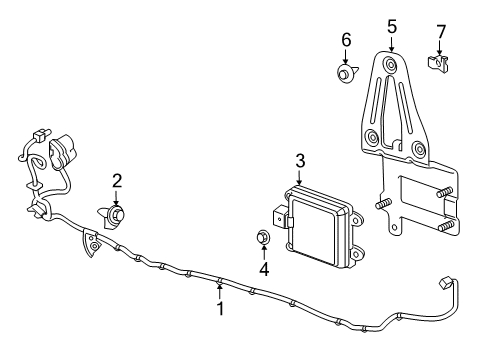 6
5
7
2
3
4
1