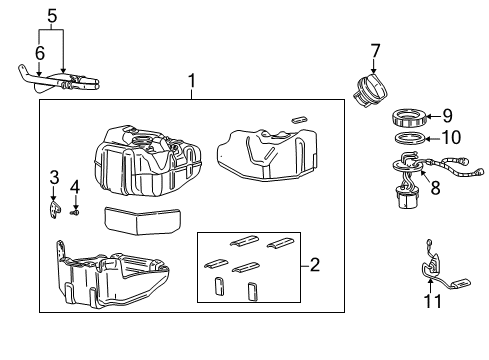 5
6
1
7
9
10
8
3
4
2
11