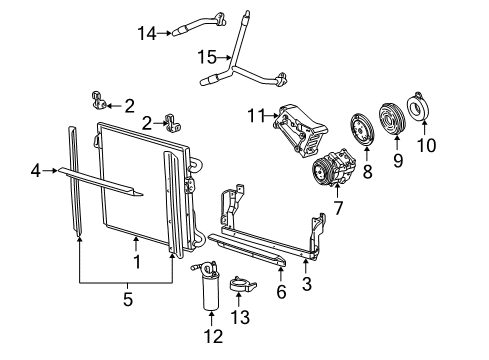 14
15
2
2
11
4
10
9
8
7
1
3
6
5
13
12