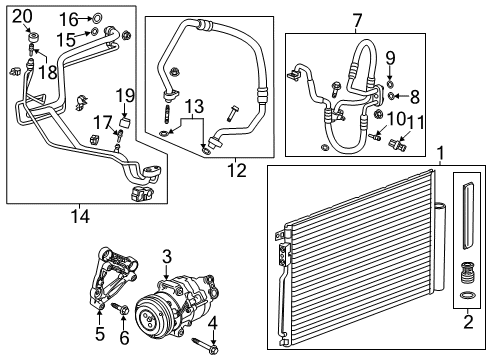 20
16
15
18
19
17
14
13
12
7
9
8
10
11
1
2
3
4
5
6