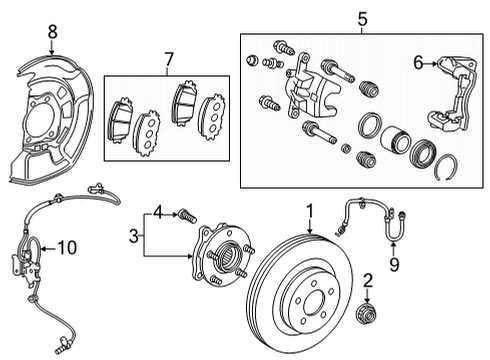 8
7
5
6
4
3
10
1
9
2