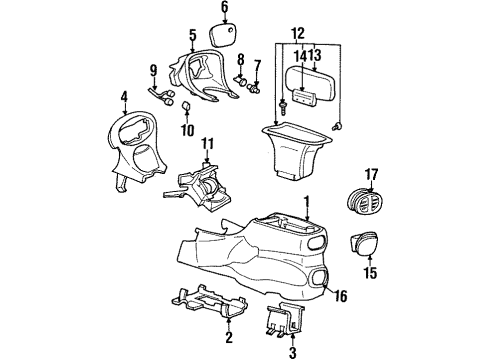 6
5
12
14
13
8
7
9
4
10
11
17
1
15
16
2
3