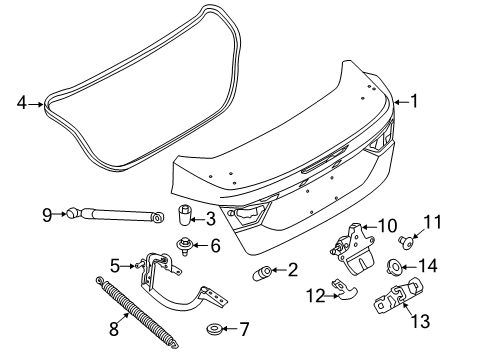 4
1
9
3
10
11
6
5
2
14
12
13
8
7