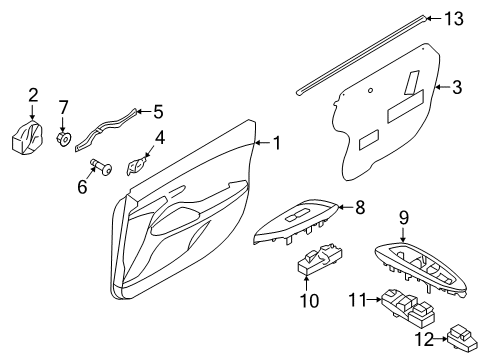 13
2
7
5
3
4
1
6
8
9
10
11
12