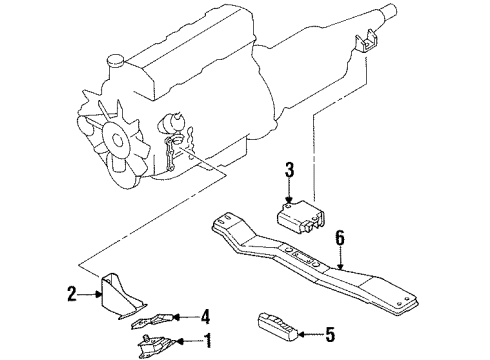 3
6
2
4
5
1