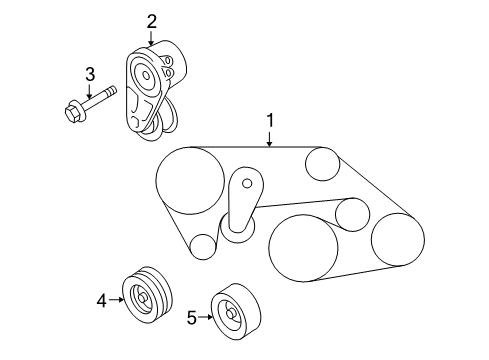 2
3
1
4
5