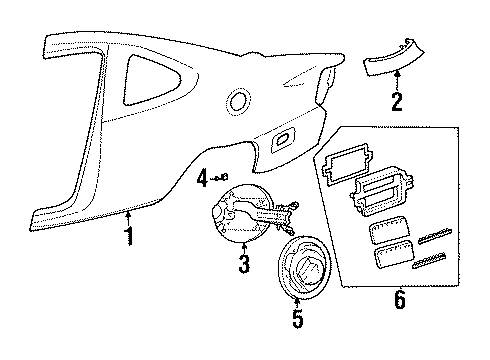 2
4
1
3
5
6