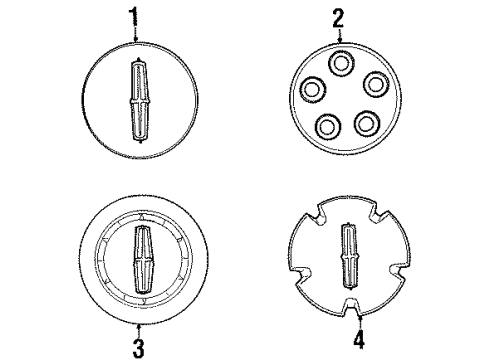 1
2
3
4