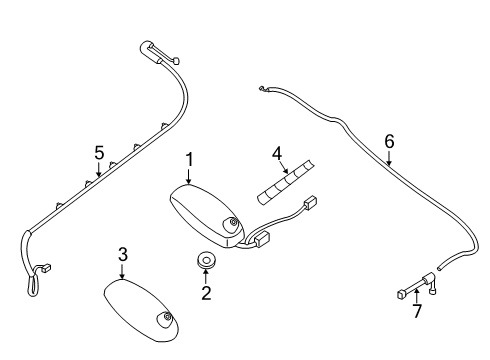 5
1
4
6
3
2
7