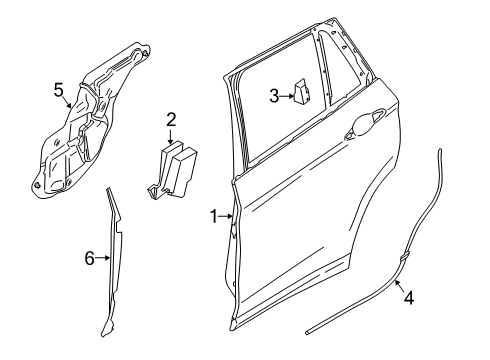 5
2
3
1
6
4