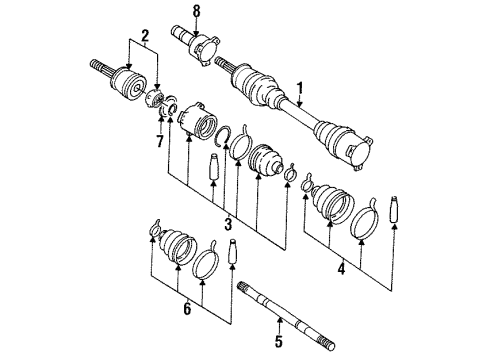 8
2
1
7
3
4
6
5