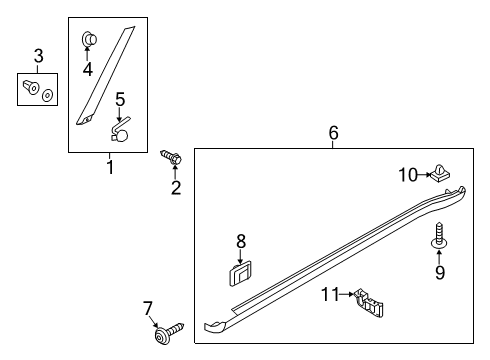 3
4
5
1
2
6
10
8
9
11
7