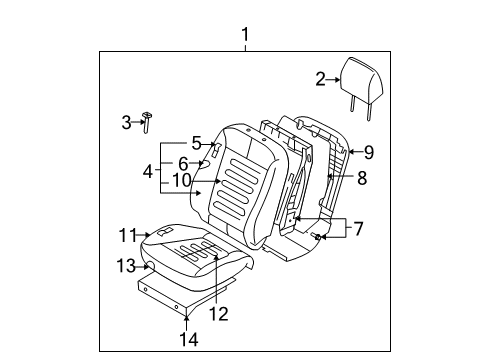 1
2
3
5
6
4
10
9
8
7
11
13
12
14