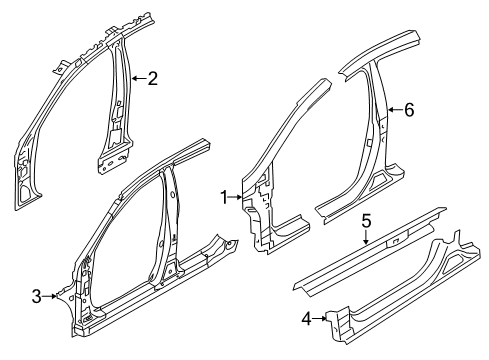 2
6
1
5
3
4