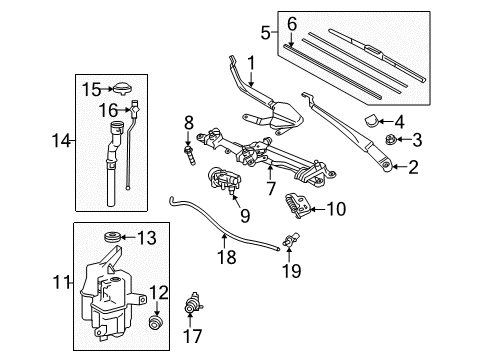 5
6
1
15
16
14
8
4
3
2
7
9
10
13
18
19
11
12
17