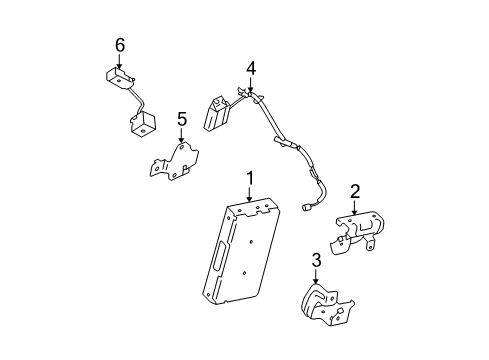 6
4
5
1
2
3