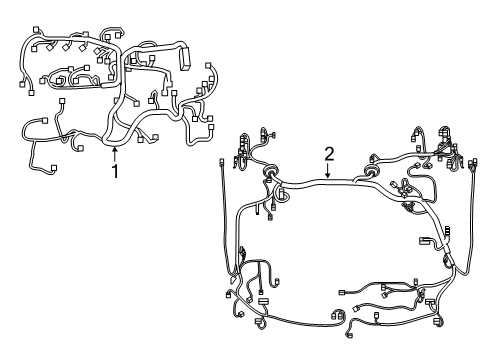 1
2