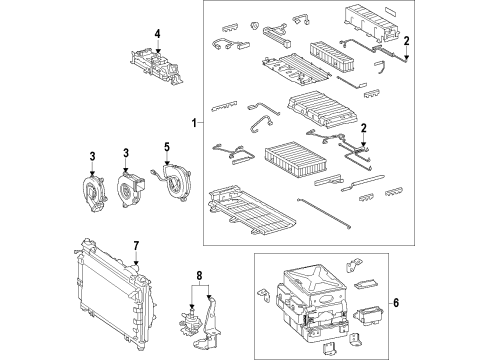 4
2
1
2
3
3
5
7
8
6