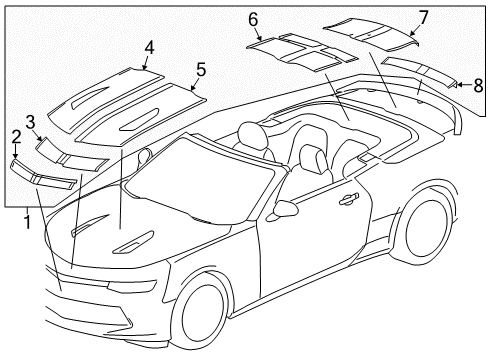 6
7
4
5
8
3
2
1