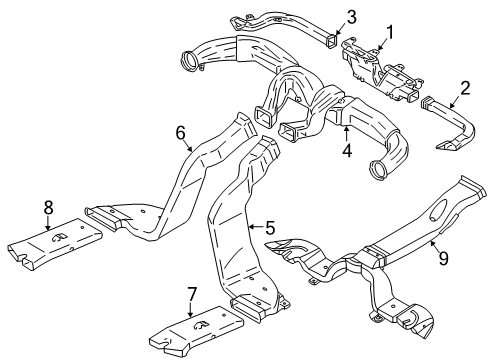 3
1
2
6
4
8
5
9
7