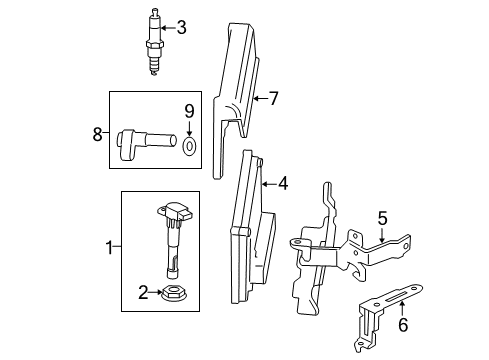 3
7
9
8
4
5
1
2
6