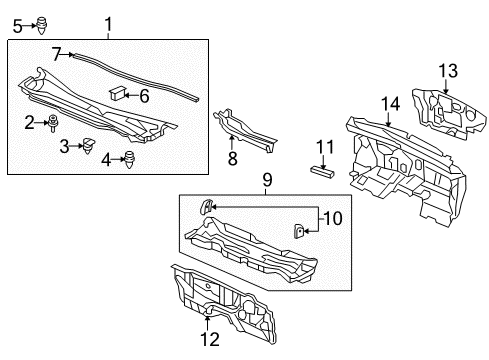 5
1
7
6
2
3
4
8
13
14
11
9
10
12