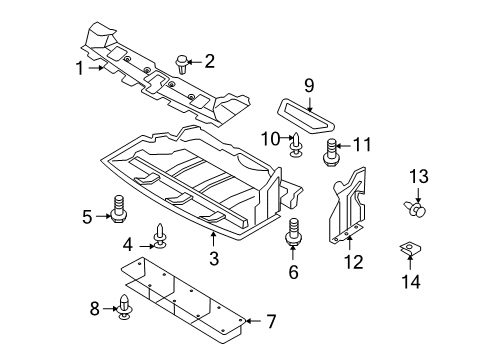 1
2
9
10
11
13
5
4
3
6
12
14
8
7