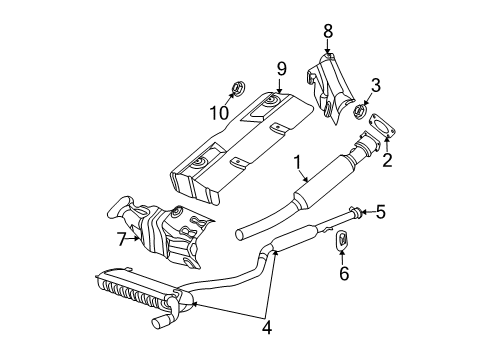 8
9
3
10
2
1
5
7
6
4