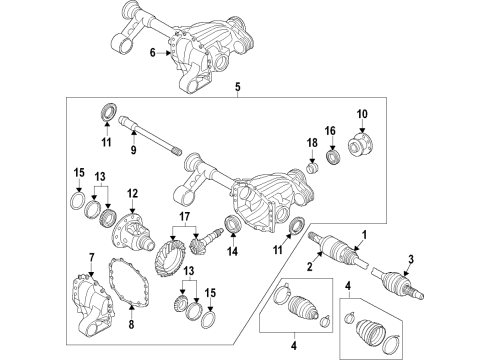 6
5
11
9
10
16
18
15
13
12
17
14
11
1
2
3
7
8
13
15
4
4