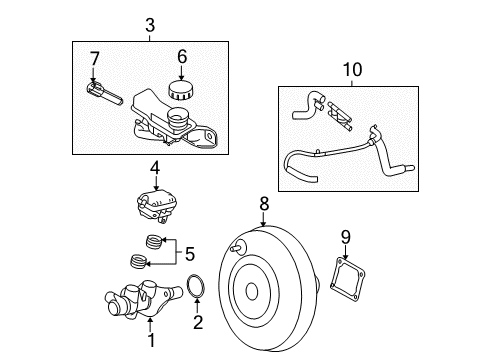 3
7
6
10
4
8
5
9
2
1