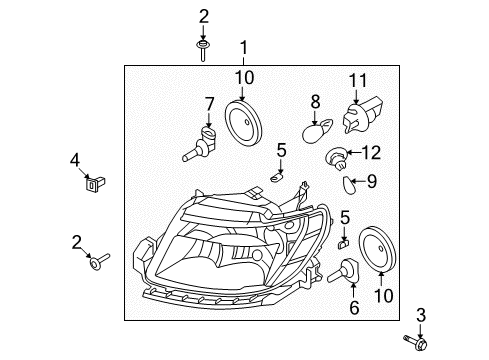 2
1
10
11
7
8
5
12
4
9
5
2
10
6
3