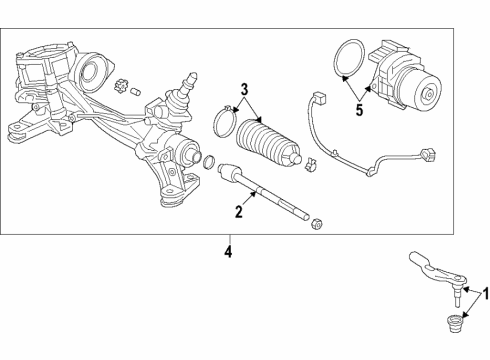 3
5
2
4
1