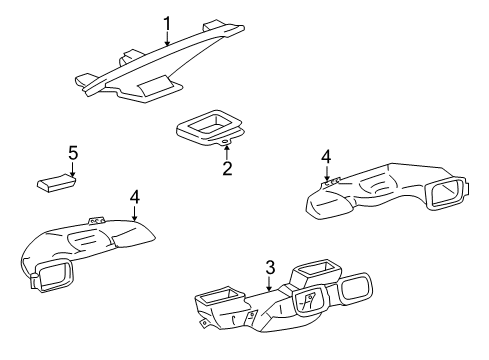 1
2
5
4
4
3