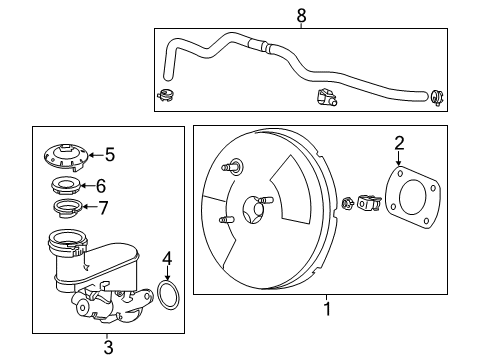 8
5
6
7
4
3
2
1