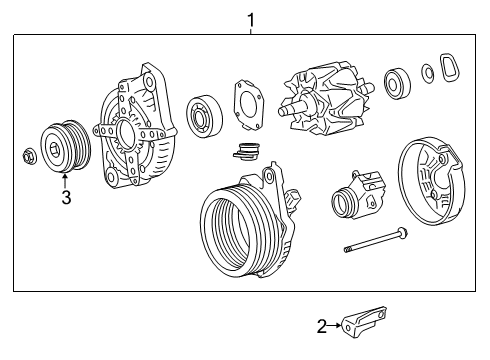 1
3
2