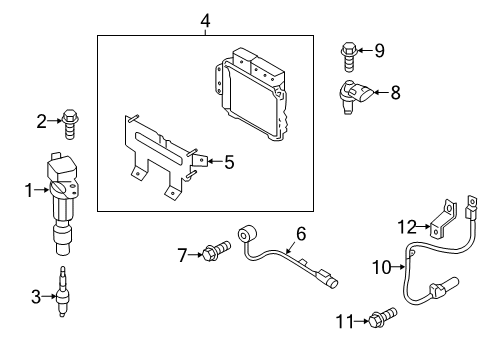 4
9
8
2
5
1
6
12
7
10
3
11