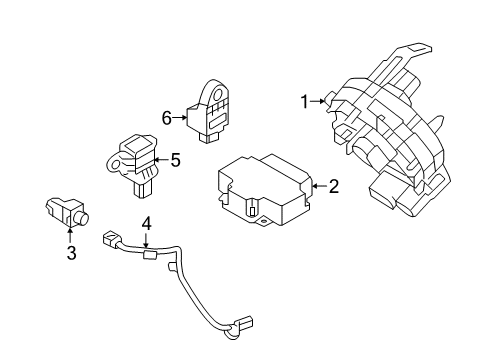 1
6
5
2
4
3