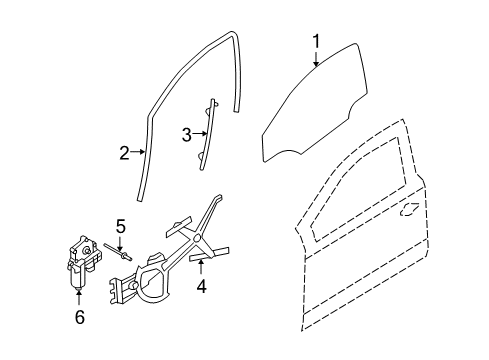 1
2
3
5
4
6