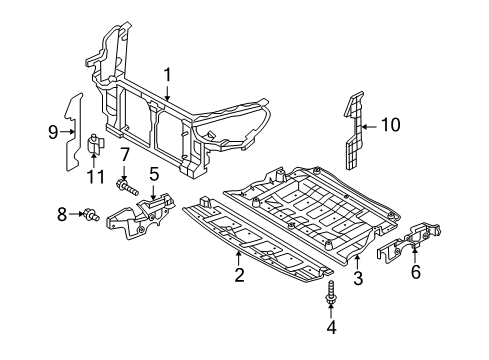 1
9
10
11
7
5
8
2
3
6
4