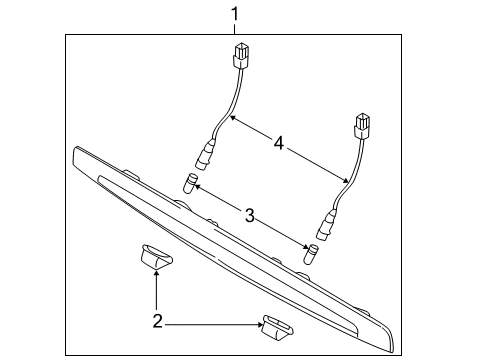 1
4
3
2