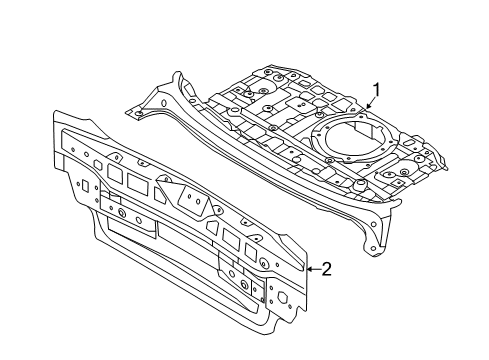 1

2